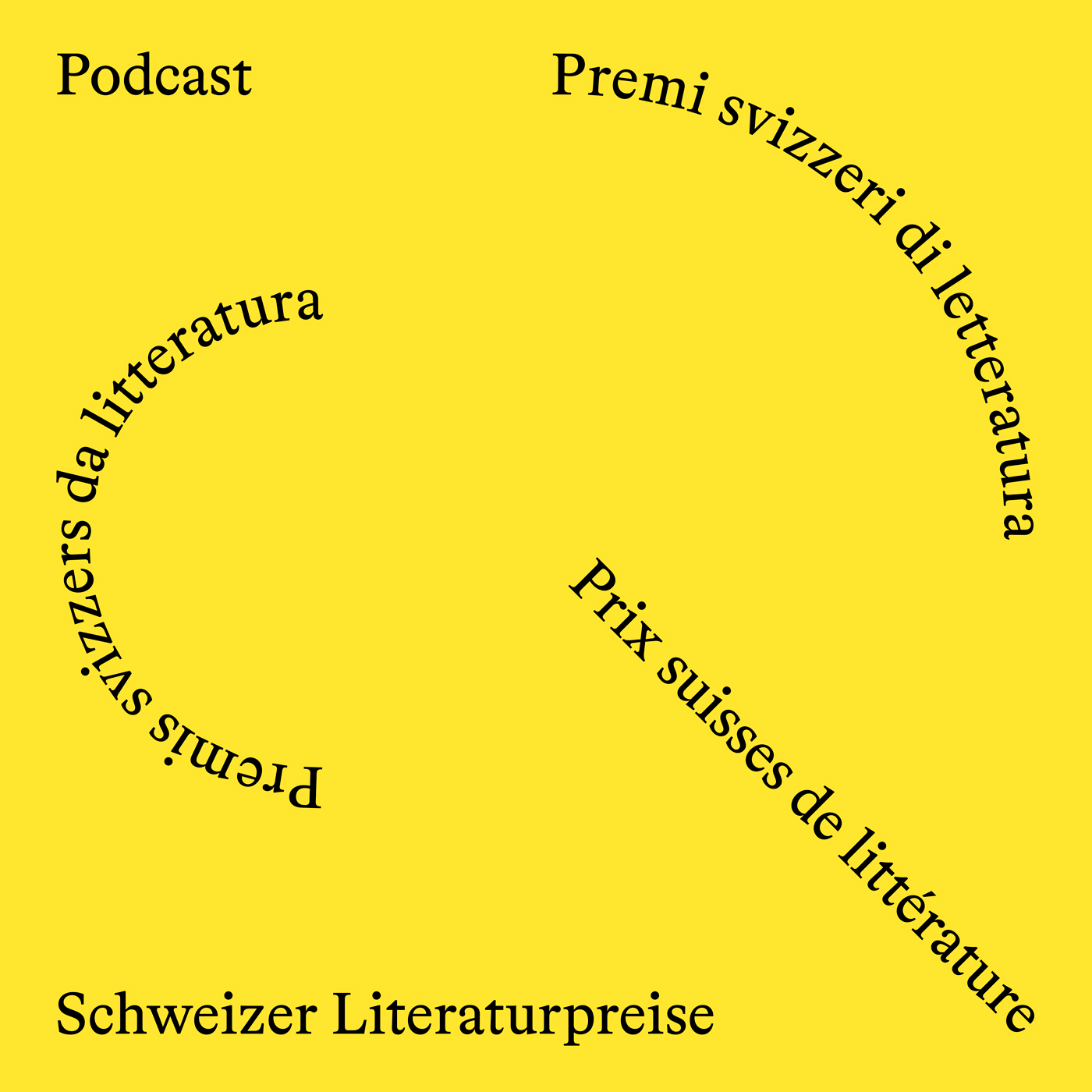 Podcast

Premi svizzeri di letteratura

Premis svizzers da litteratura

Prix suisses de littérature

Schweizer Literaturpreise